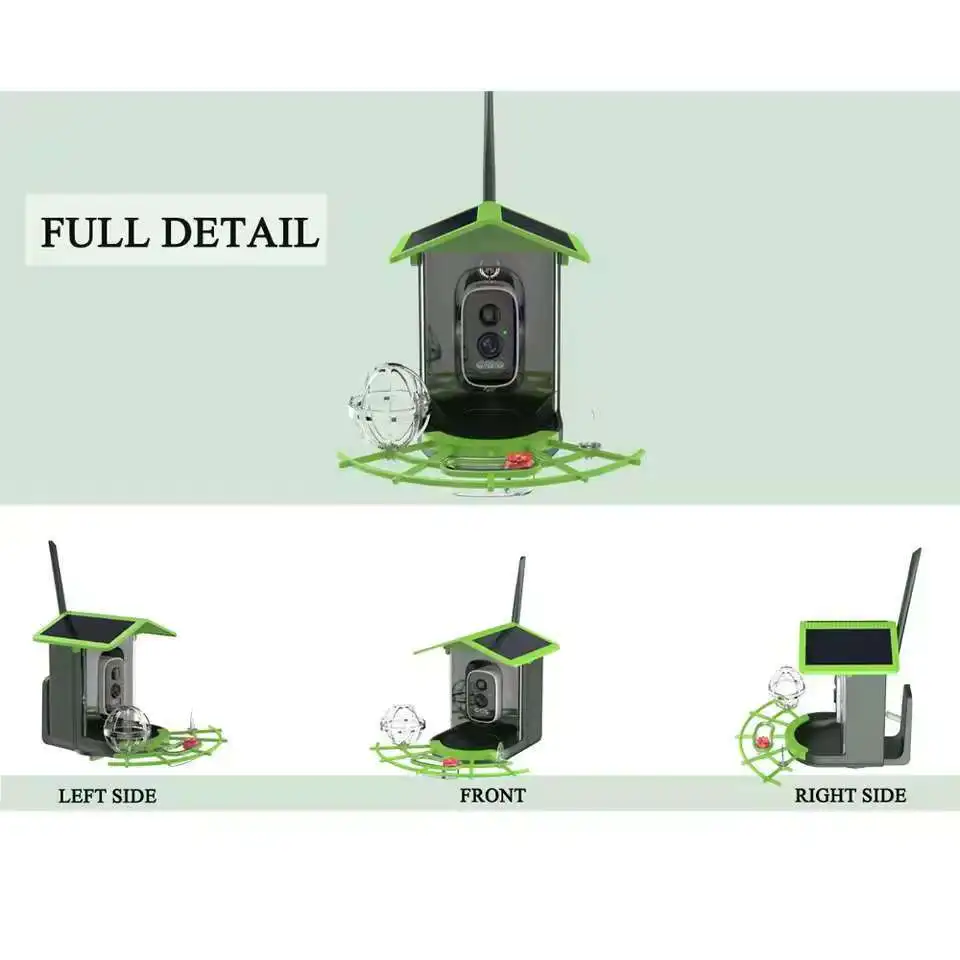 FULL DETAIL

LEFT SIDE

FRONT

RIGHT SIDE